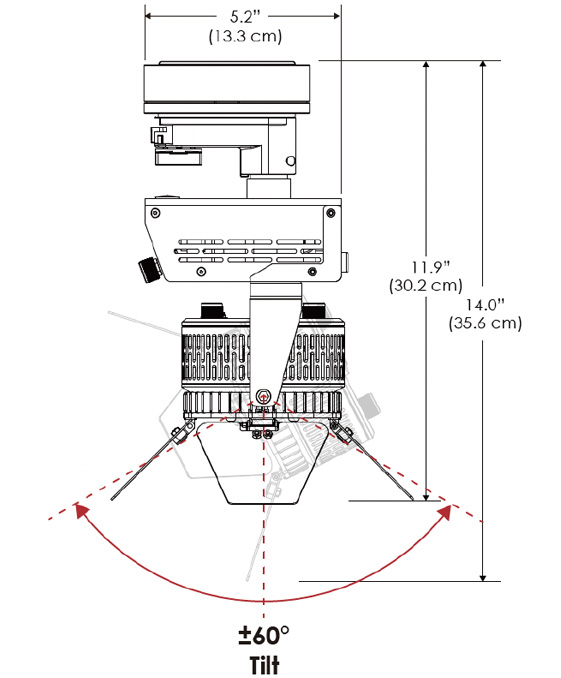 5.2"
(13.3 cm)

11.9"
(30.2 cm)

14.0"
(35.6 cm)

±60°
Tilt